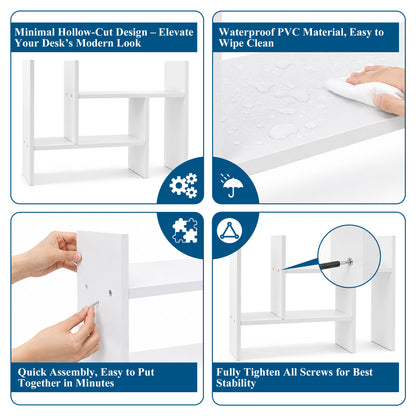 Minimal Hollow-Cut Design – Elevate Your Desk's Modern Look

Waterproof PVC Material, Easy to Wipe Clean

Quick Assembly, Easy to Put Together in Minutes

Fully Tighten All Screws for Best Stability